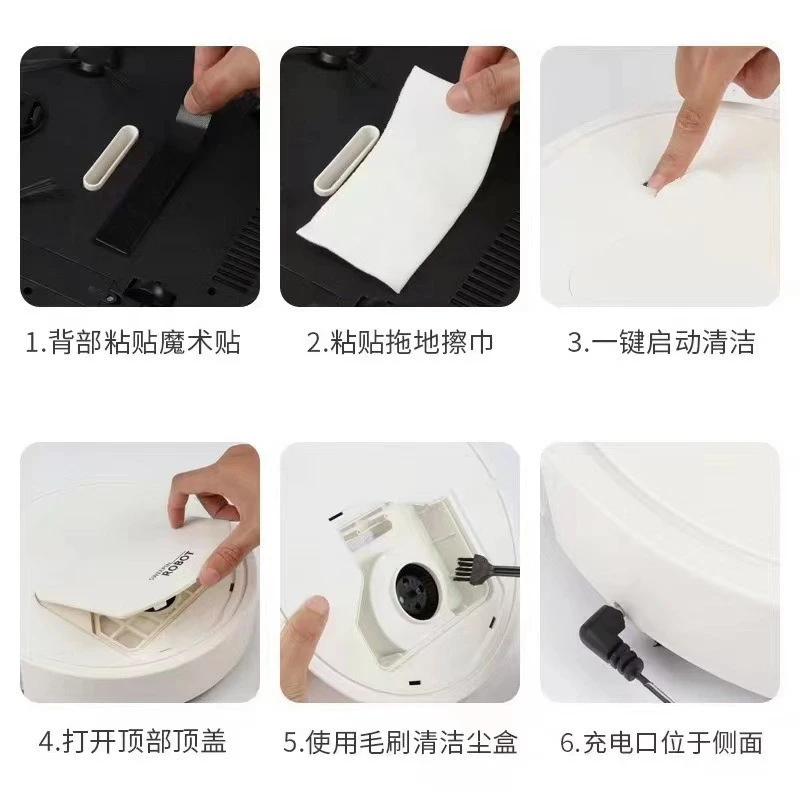 1.背部粘贴魔术贴

2.粘贴拖地擦巾

3.一键启动清洁

SWEEPING
ROBOT

4.打开顶部顶盖

5.使用毛刷清洁尘盒

6.充电口位于侧面